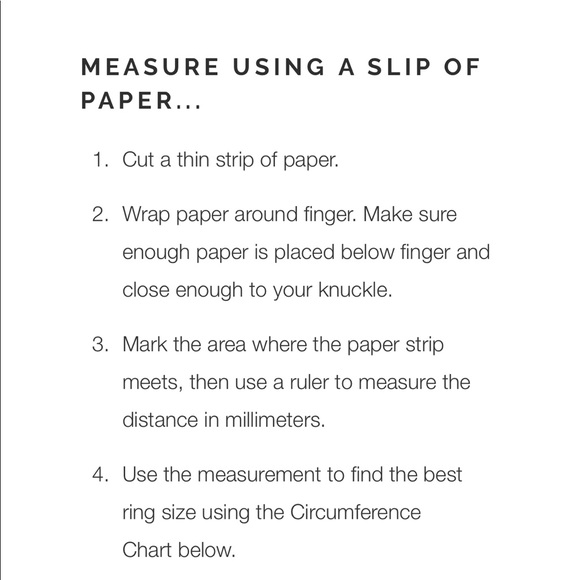 MEASURE USING A SLIP OF PAPER...

1. Cut a thin strip of paper.

2. Wrap paper around finger. Make sure enough paper is placed below finger and close enough to your knuckle.

3. Mark the area where the paper strip meets, then use a ruler to measure the distance in millimeters.

4. Use the measurement to find the best ring size using the Circumference Chart below.